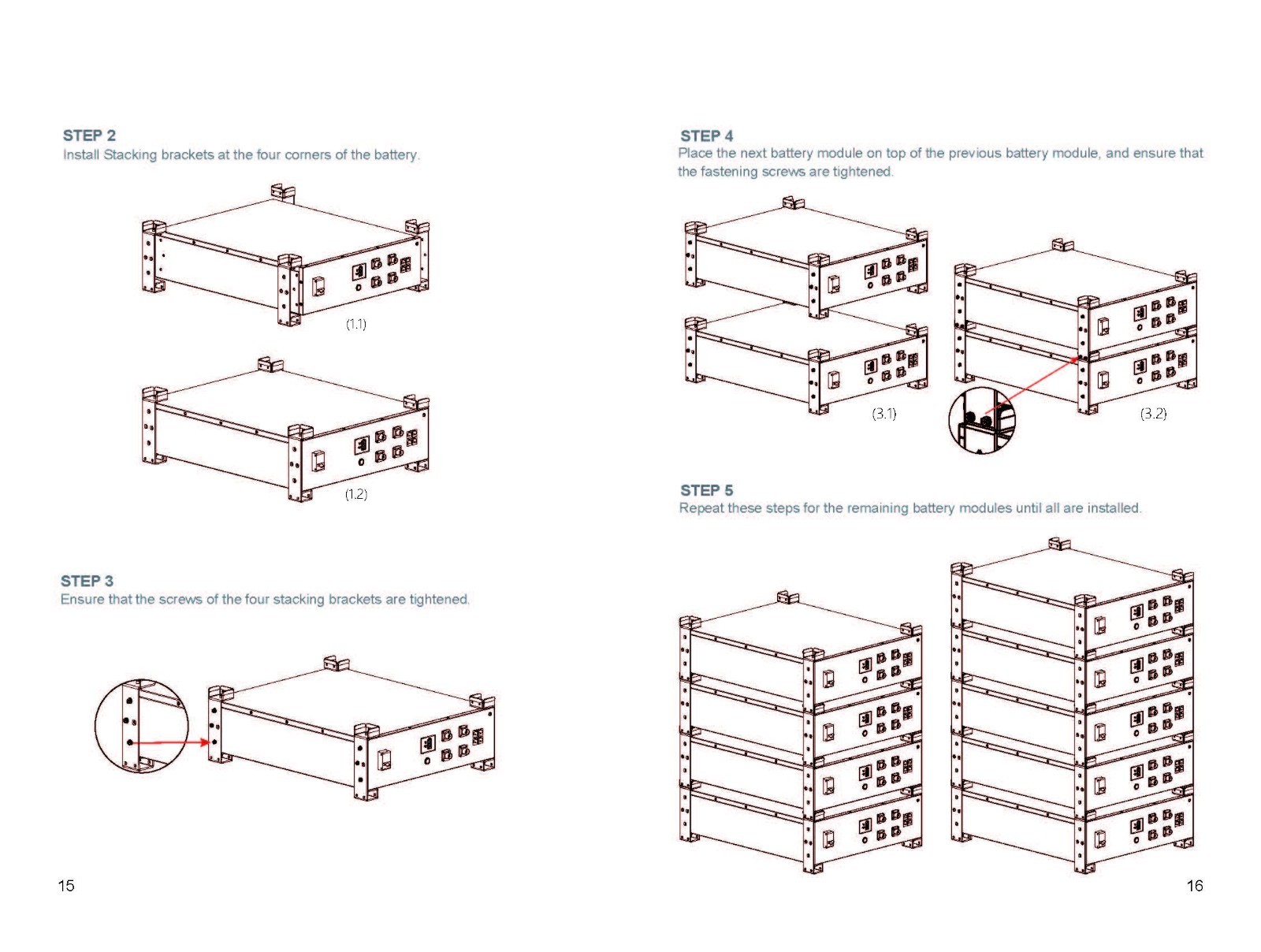 STEP 2
Install Stacking brackets at the four corners of the battery.

(1.1)

(1.2)

STEP 3
Ensure that the screws of the four stacking brackets are tightened.

15

STEP 4
Place the next battery module on top of the previous battery module, and ensure that the fastening screws are tightened.

(3.1)

(3.2)

STEP 5
Repeat these steps for the remaining battery modules until all are installed.

16